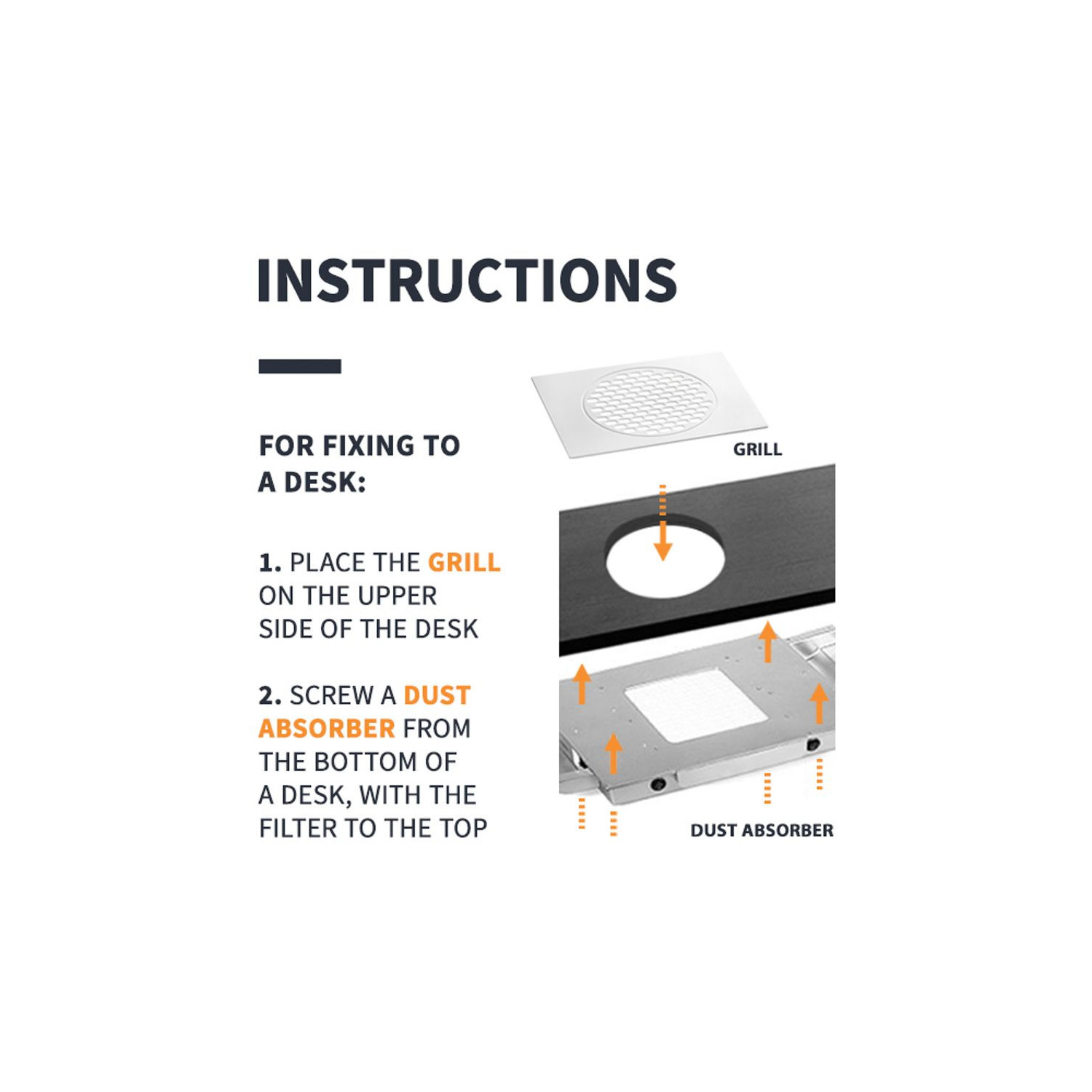 INSTRUCTIONS

FOR FIXING TO A DESK:

1. PLACE THE GRILL ON THE UPPER SIDE OF THE DESK

2. SCREW A DUST ABSORBER FROM THE BOTTOM OF A DESK, WITH THE FILTER TO THE TOP

GRILL

DUST ABSORBER